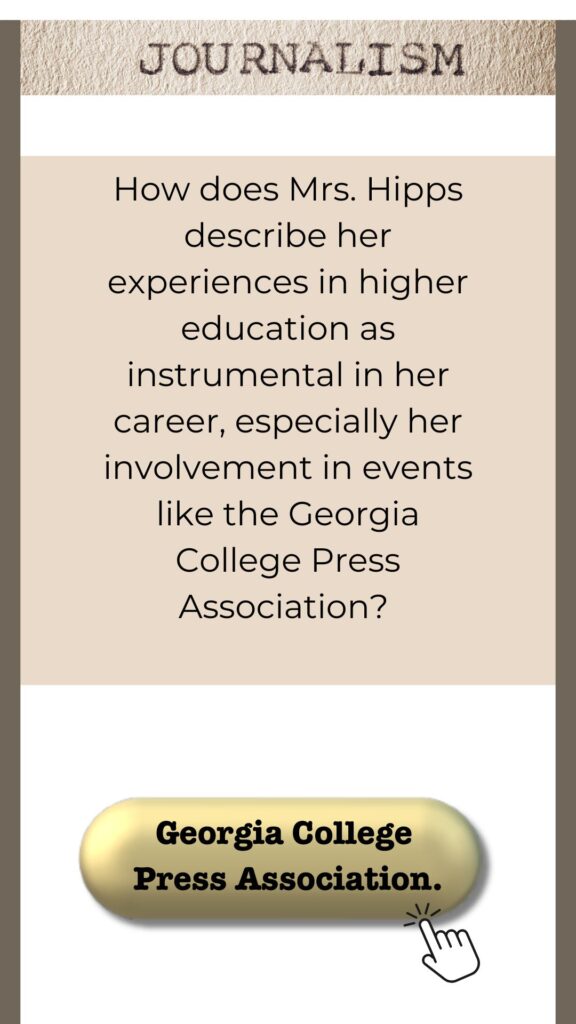 JOURNALISM

How does Mrs. Hipps describe her experiences in higher education as instrumental in her career, especially her involvement in events like the Georgia College Press Association?

Georgia College Press Association.